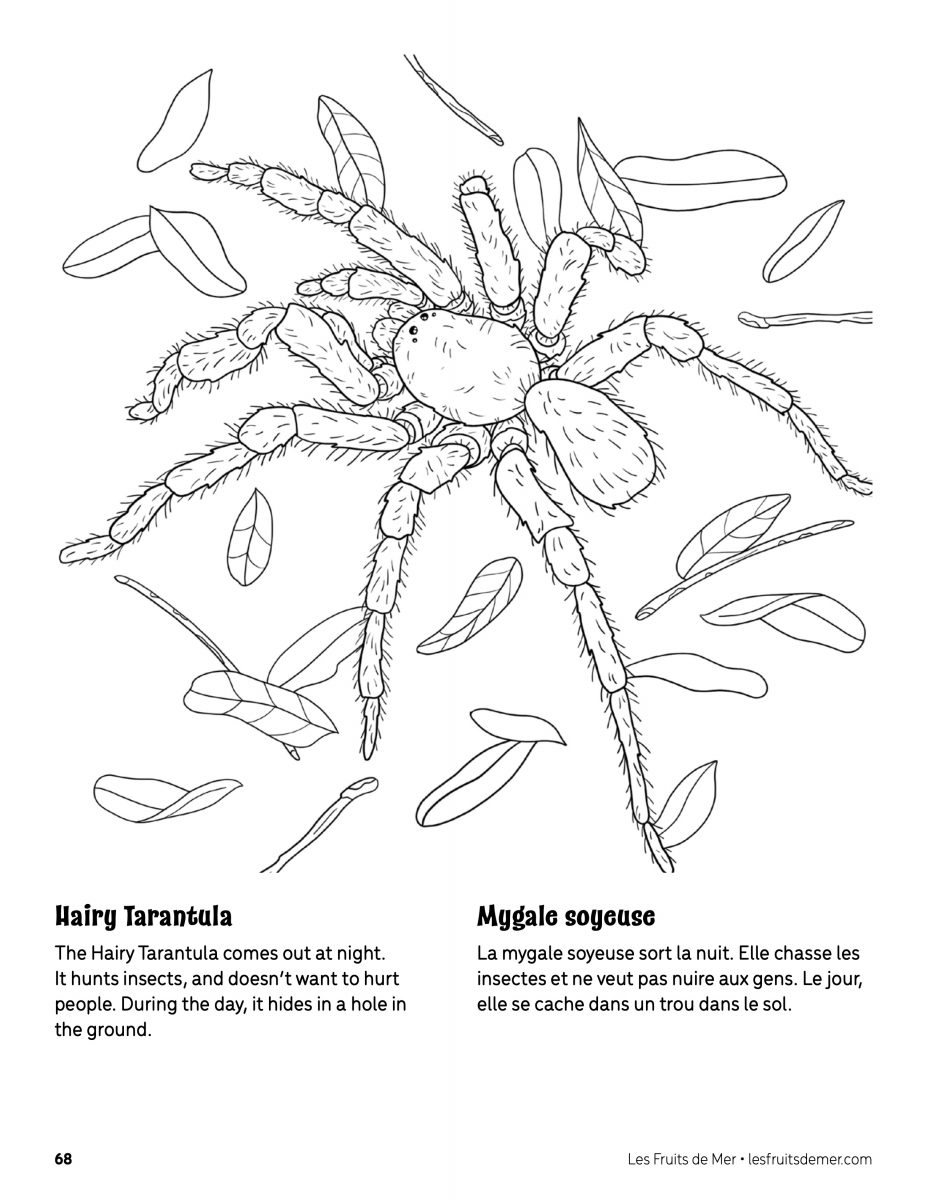 Hairy Tarantula

The Hairy Tarantula comes out at night. It hunts insects, and doesn't want to hurt people. During the day, it hides in a hole in the ground.

Mygale soyeuse

La mygale soyeuse sort la nuit. Elle chasse les insectes et ne veut pas nuire aux gens. Le jour, elle se cache dans un trou dans le sol.

68

Les Fruits de Mer • lesfruitsdemer.com